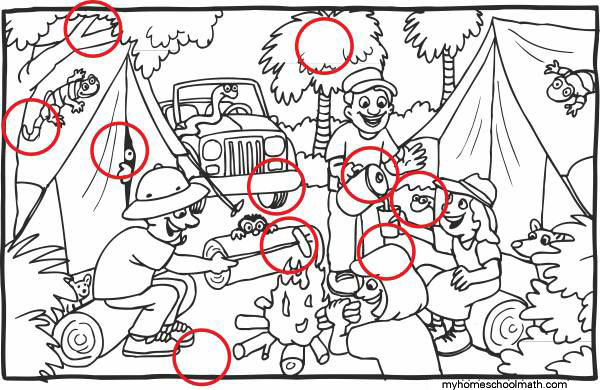 myhomeschoolmath.com