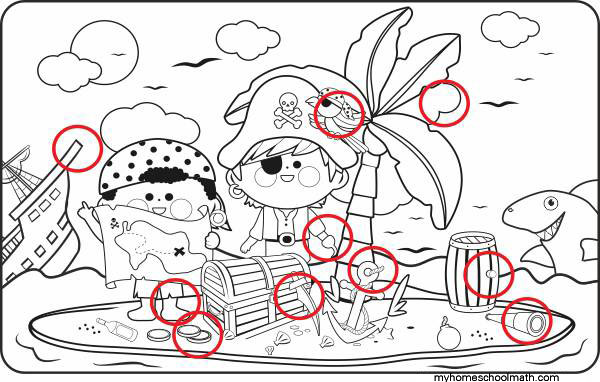 myhomeschoolmath.com