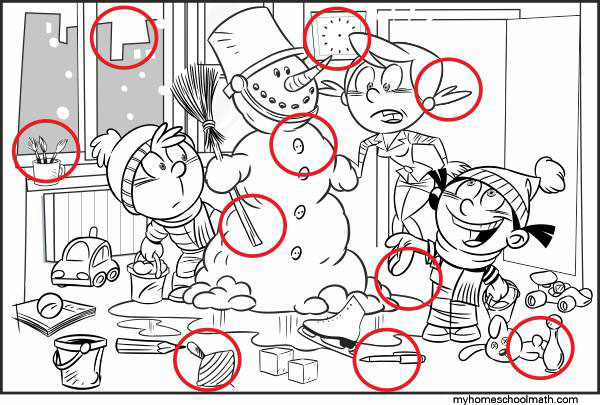 myhomeschoolmath.com