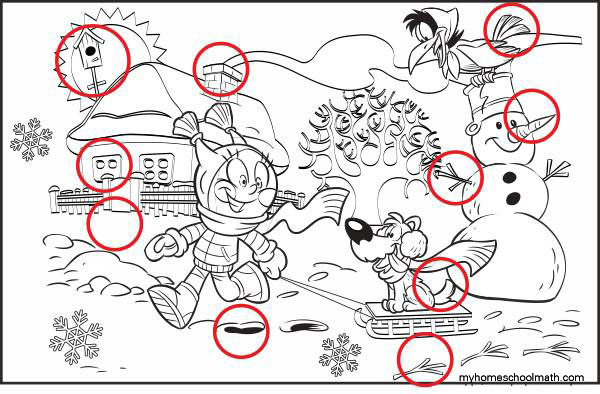 myhomeschoolmath.com