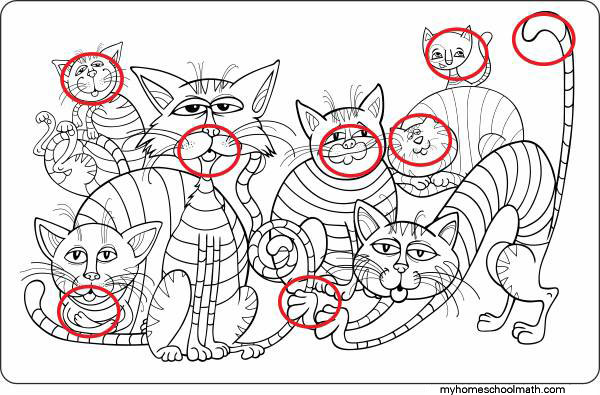 myhomeschoolmath.com