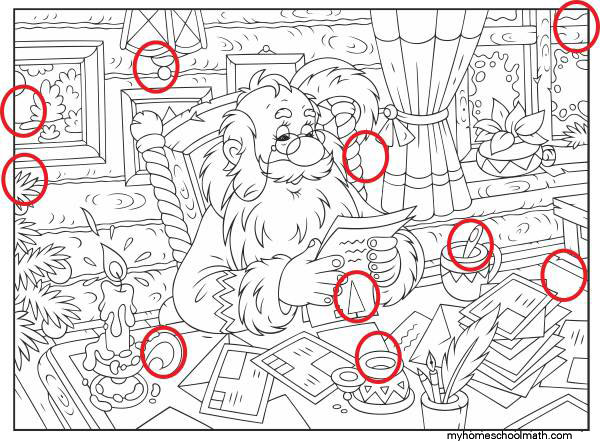 myhomeschoolmath.com