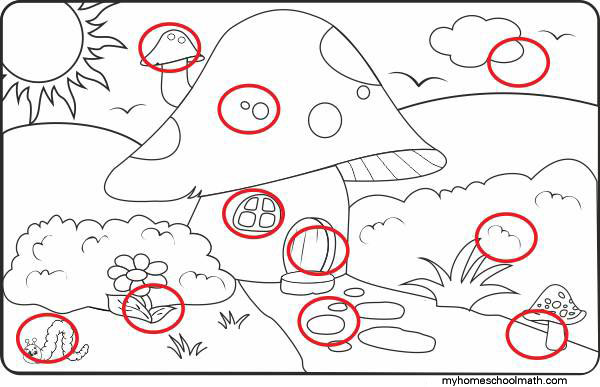 myhomeschoolmath.com