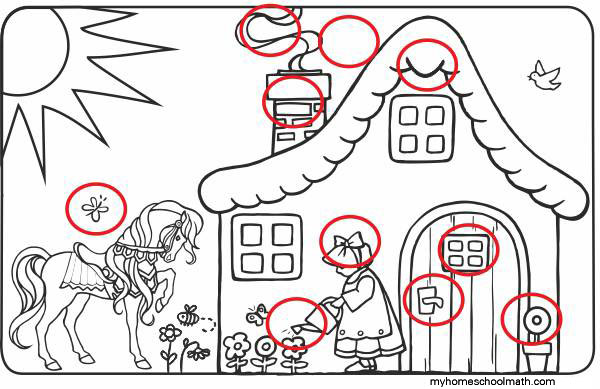 myhomeschoolmath.com