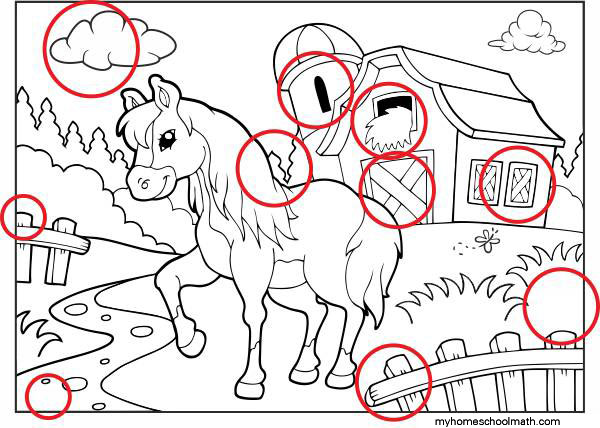 myhomeschoolmath.com