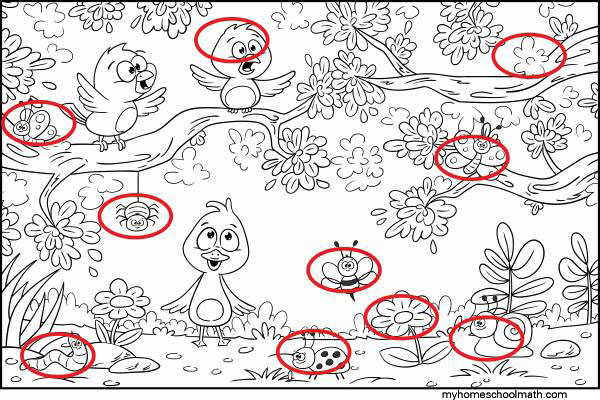 myhomeschoolmath.com