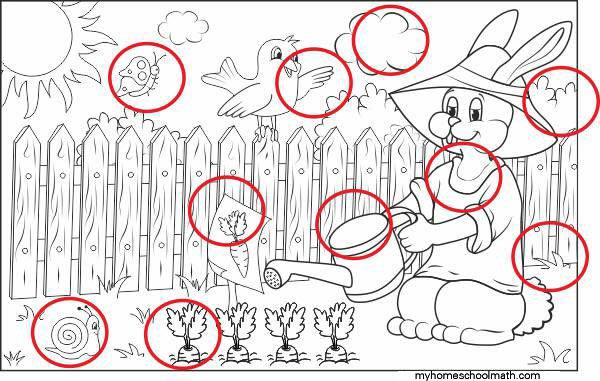 myhomeschoolmath.com