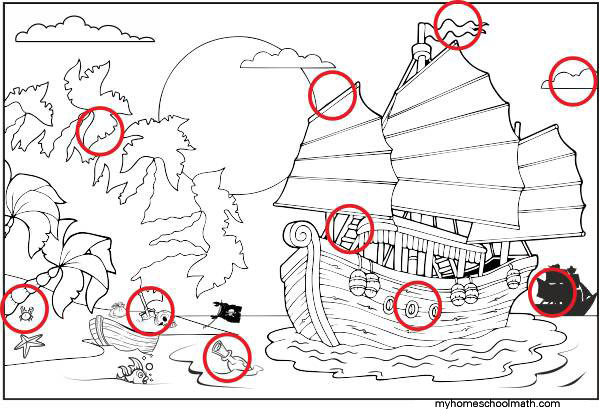 myhomeschoolmath.com