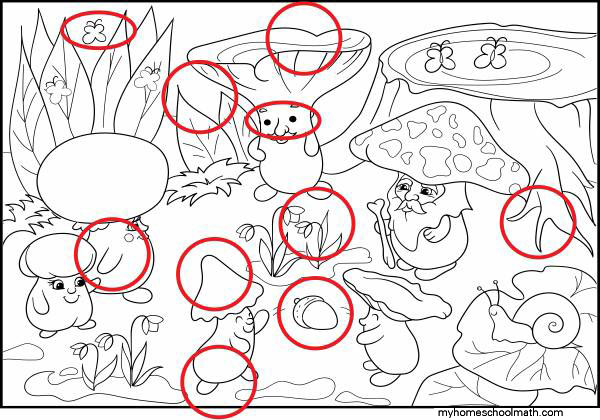 myhomeschoolmath.com