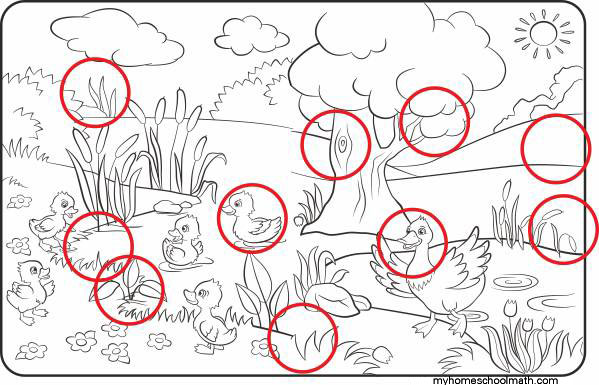 myhomeschoolmath.com