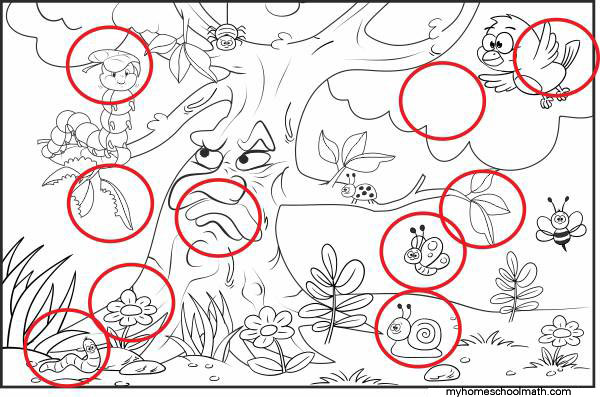 myhomeschoolmath.com