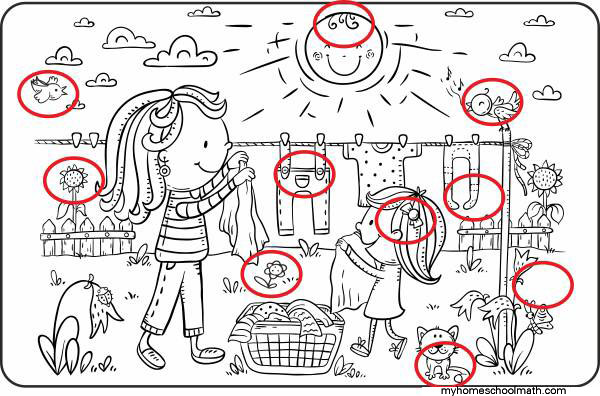 myhomeschoolmath.com